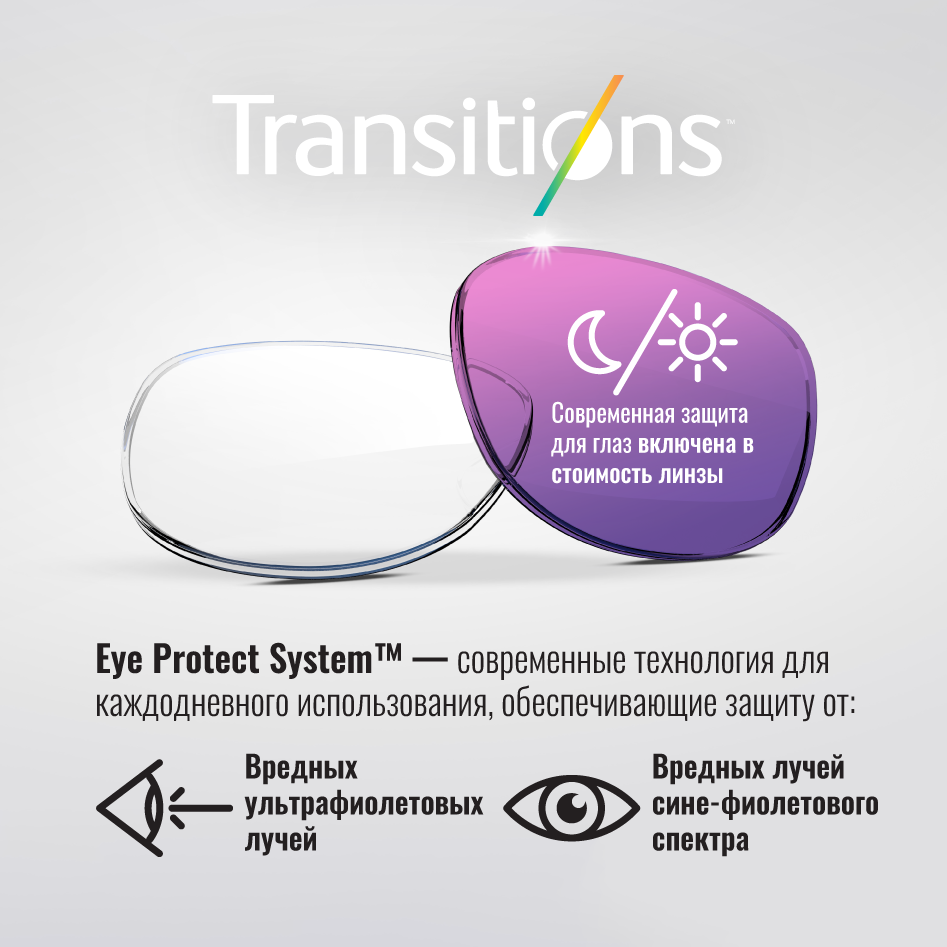 Transitions™

Современная защита для глаз включена в стоимость линзы

Eye Protect System™ — современные технология для каждодневного использования, обеспечивающие защиту от:

Вредных ультрафиолетовых лучей

Вредных лучей сине-фиолетового спектра